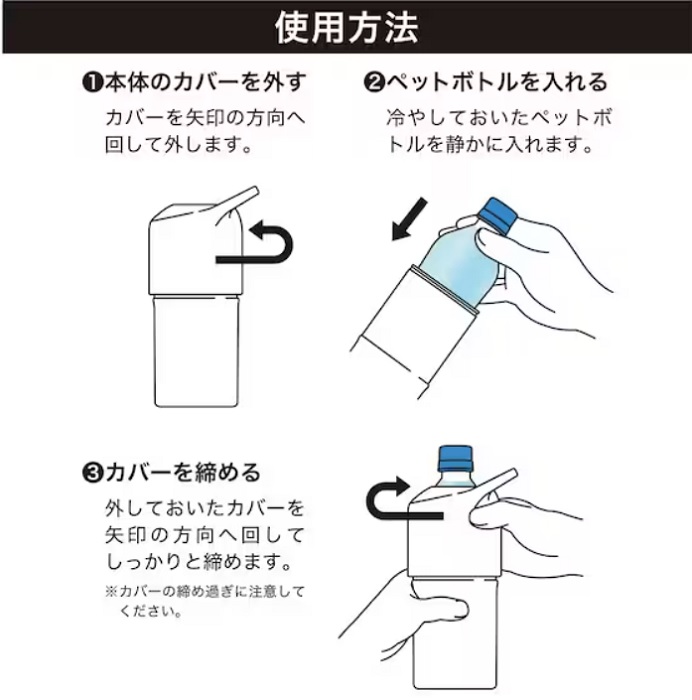 使用方法

❶本体のカバーを外す

カバーを矢印の方向へ回して外します。

❷ペットボトルを入れる

冷やしておいたペットボトルを静かに入れます。

❸カバーを締める

外しておいたカバーを矢印の方向へ回してしっかりと締めます。

※カバーの締め過ぎに注意してください。